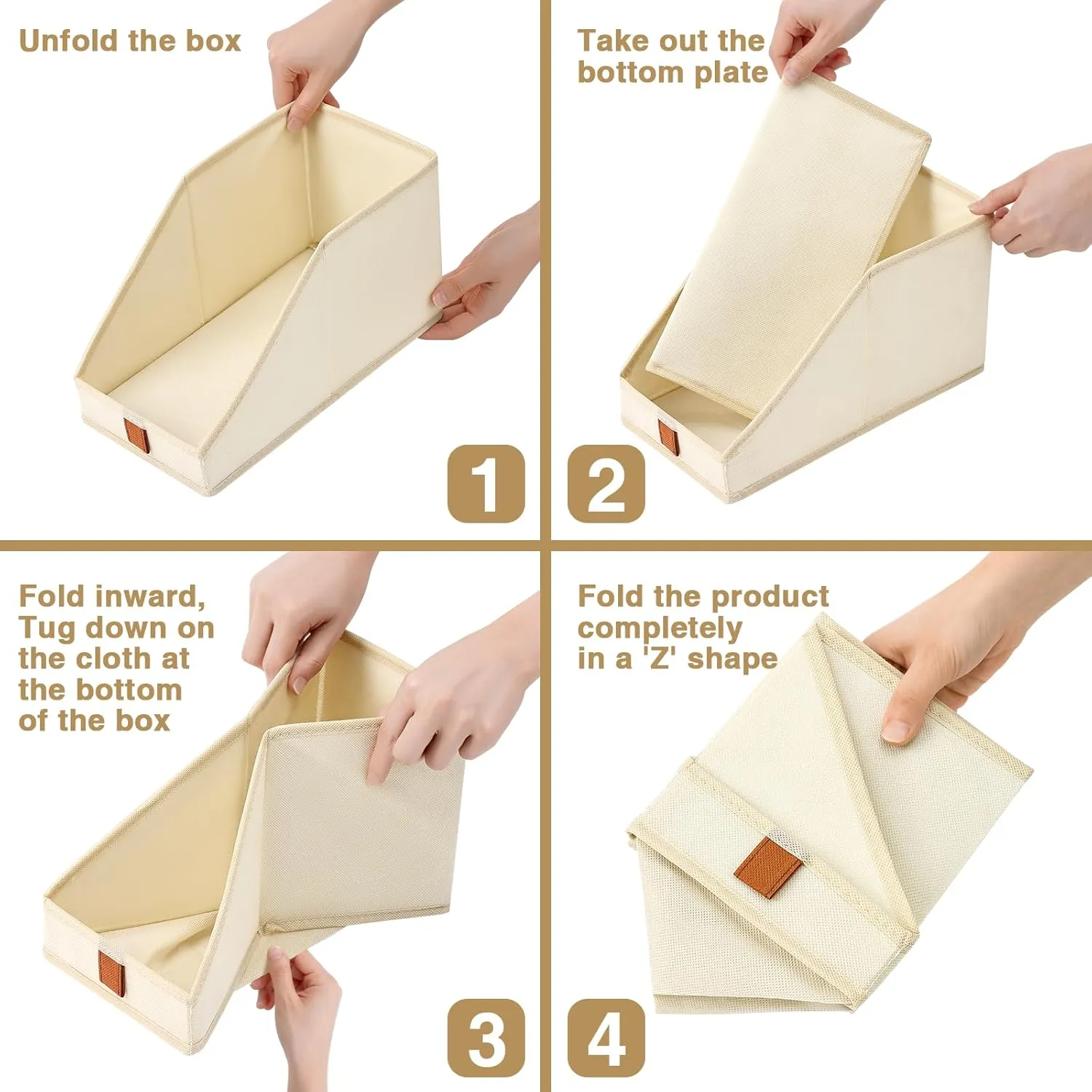 Unfold the box

1

Take out the bottom plate

2

Fold inward, Tug down on the cloth at the bottom of the box

3

Fold the product completely in a 'Z' shape

4