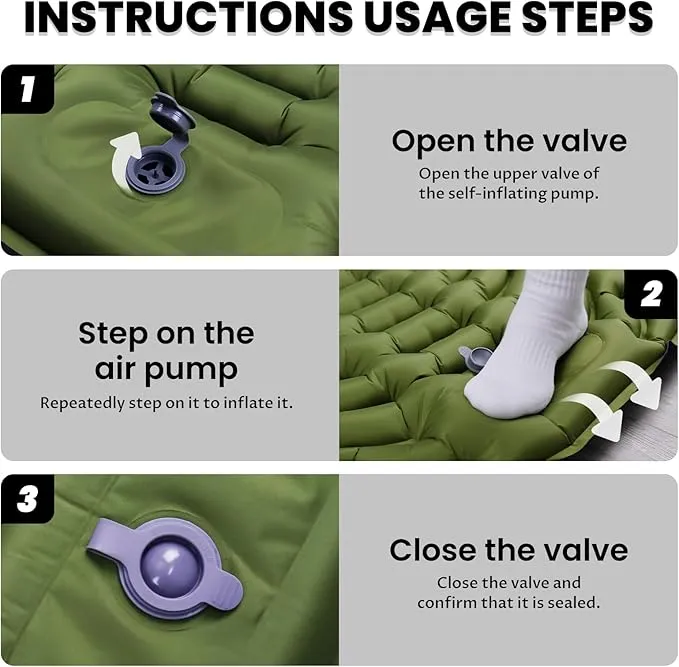 INSTRUCTIONS USAGE STEPS

1

Open the valve

Open the upper valve of the self-inflating pump.

Step on the air pump

Repeatedly step on it to inflate it.

2

3

Close the valve

Close the valve and confirm that it is sealed.