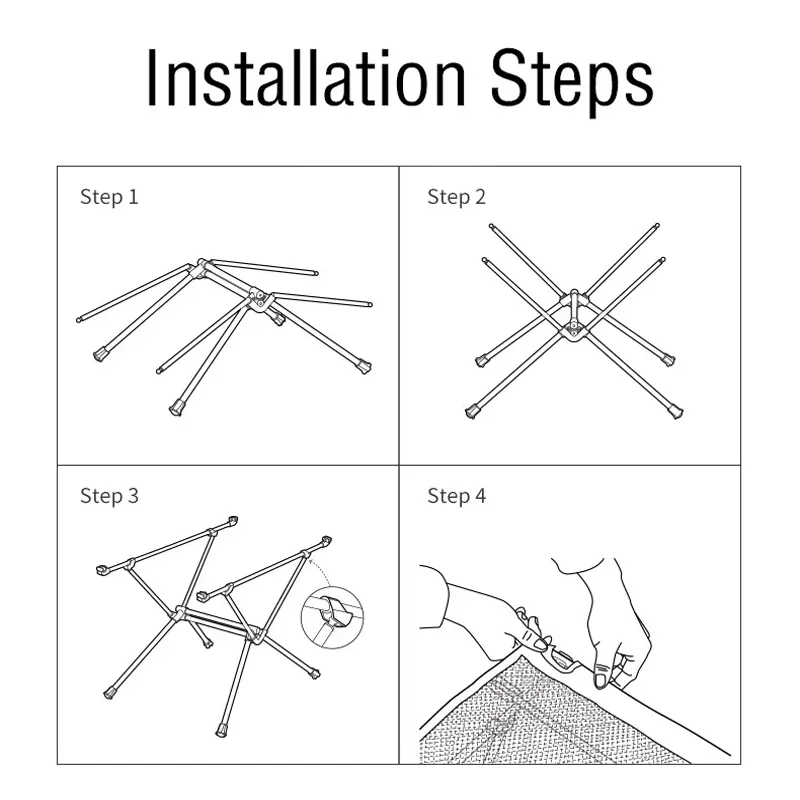 Installation Steps

Step 1

Step 2

Step 3

Step 4