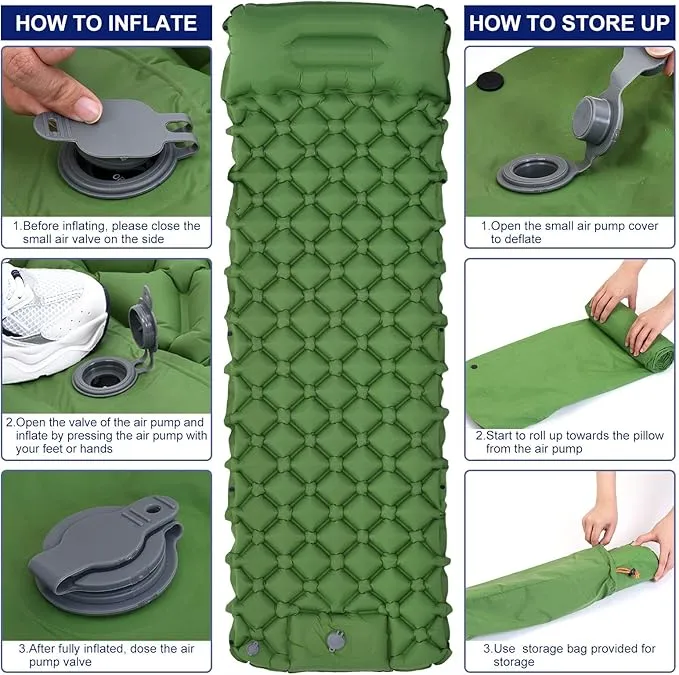 HOW TO INFLATE

1.Before inflating, please close the small air valve on the side

2.Open the valve of the air pump and inflate by pressing the air pump with your feet or hands

3.After fully inflated, dose the air pump valve

HOW TO STORE UP

1.Open the small air pump cover to deflate

2.Start to roll up towards the pillow from the air pump

3.Use storage bag provided for storage