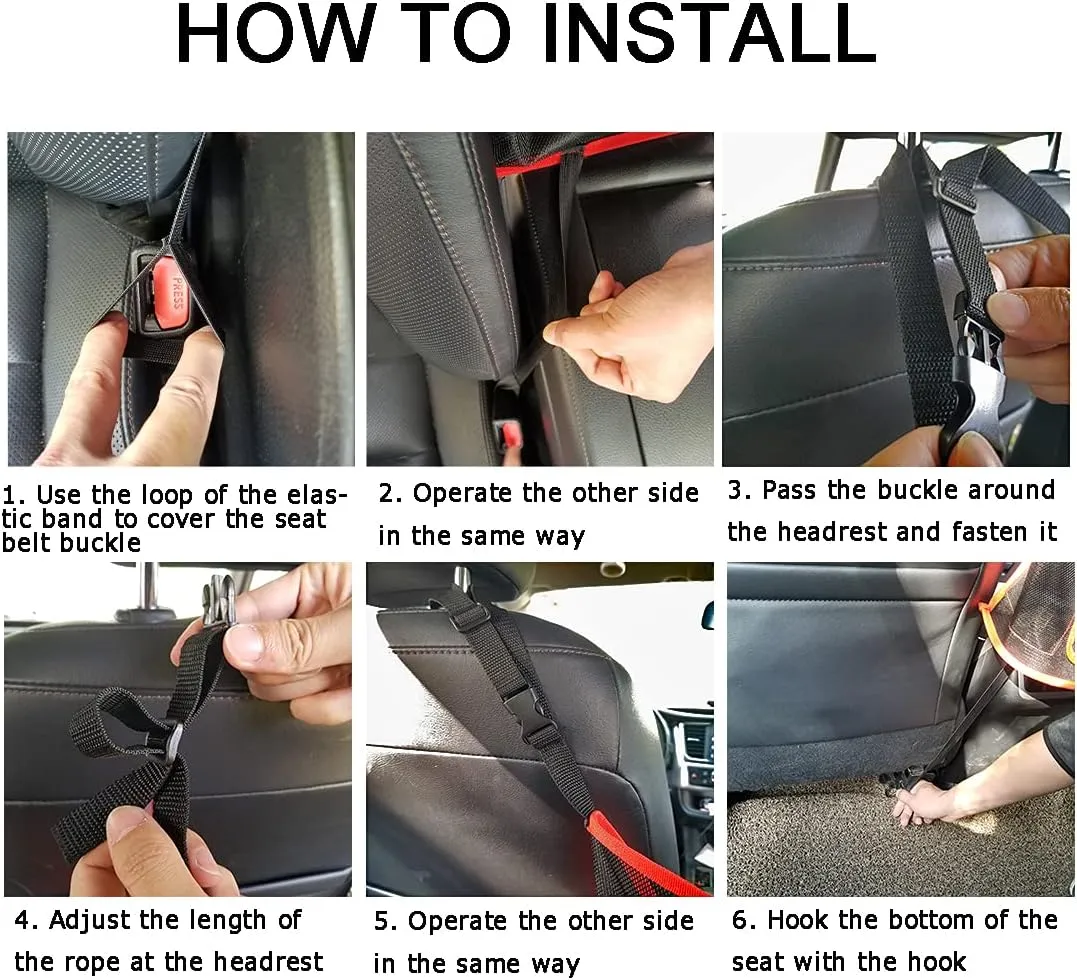 HOW TO INSTALL

PRESS

1. Use the loop of the elastic band to cover the seat belt buckle

2. Operate the other side in the same way

3. Pass the buckle around the headrest and fasten it

4. Adjust the length of the rope at the headrest

5. Operate the other side in the same way

6. Hook the bottom of the seat with the hook